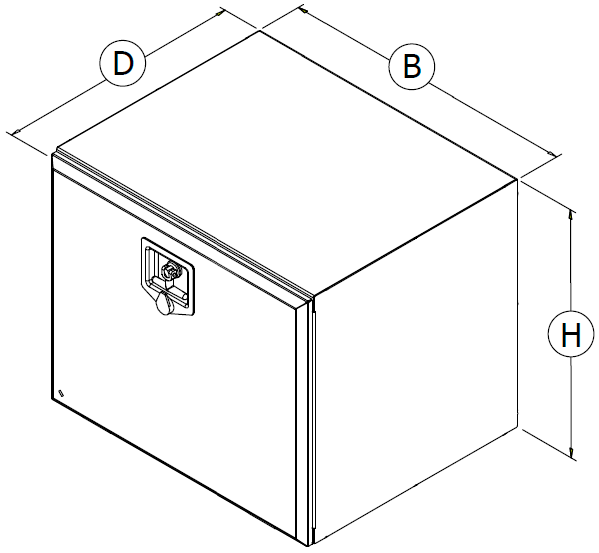 D
B
H