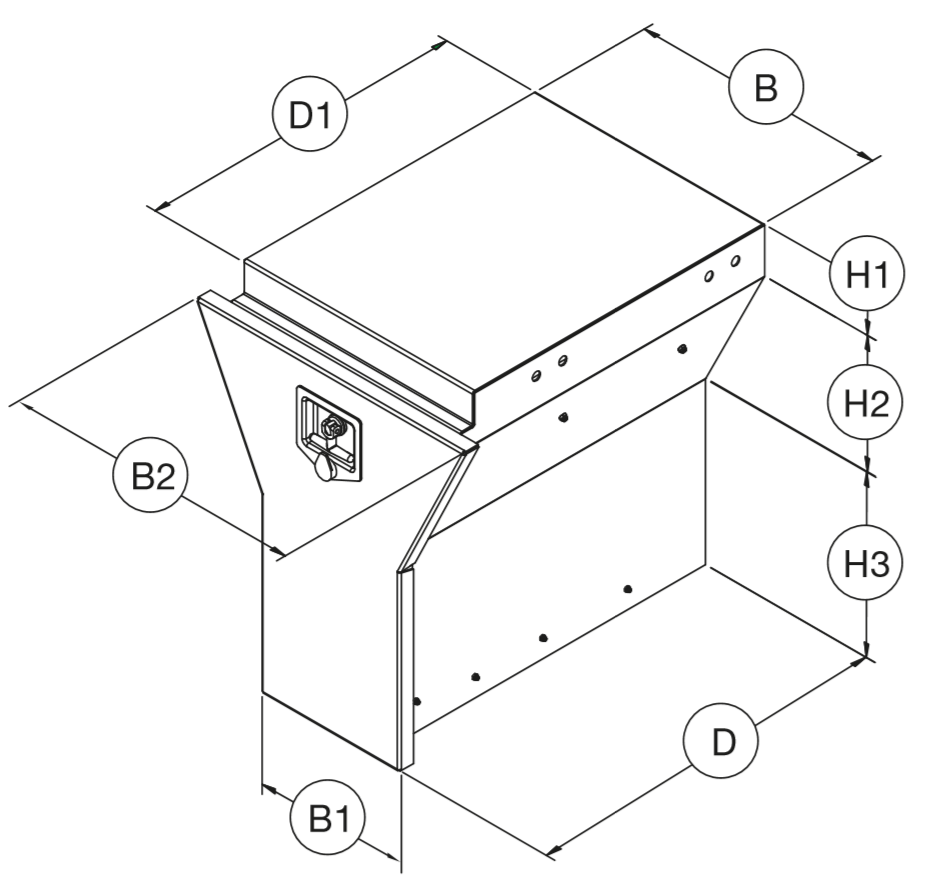 D1
B
H1
H2
B2
H3
D
B1