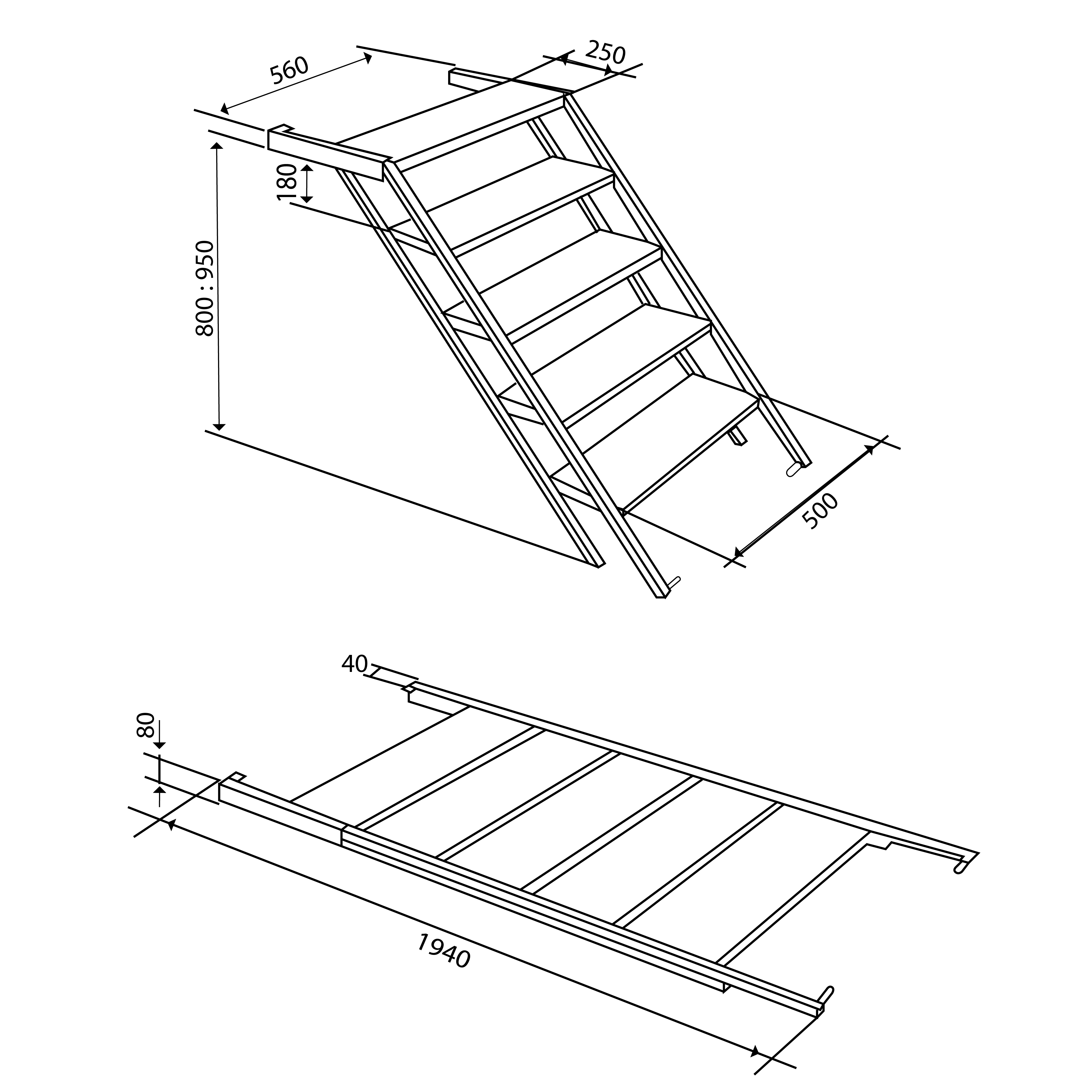 560

250

180

800 : 950

500

40

80

1940