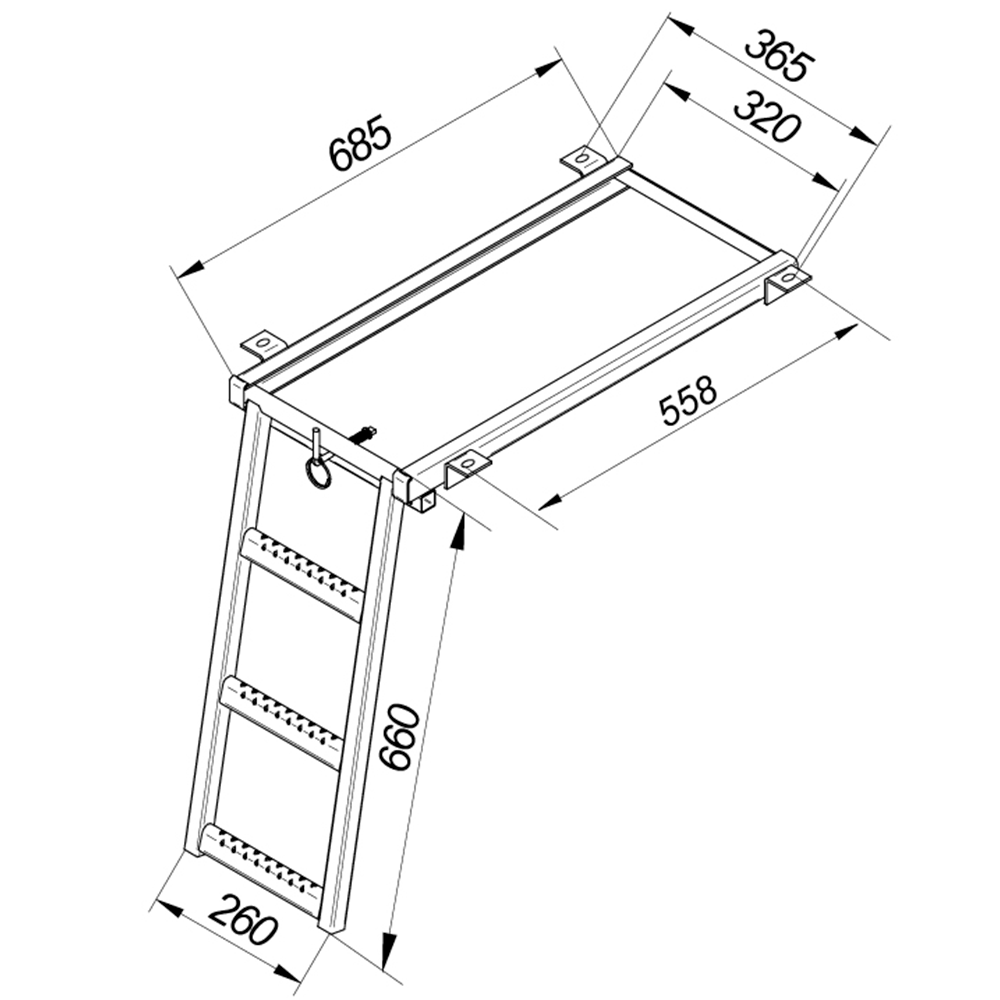 685
365
320
558
660
260