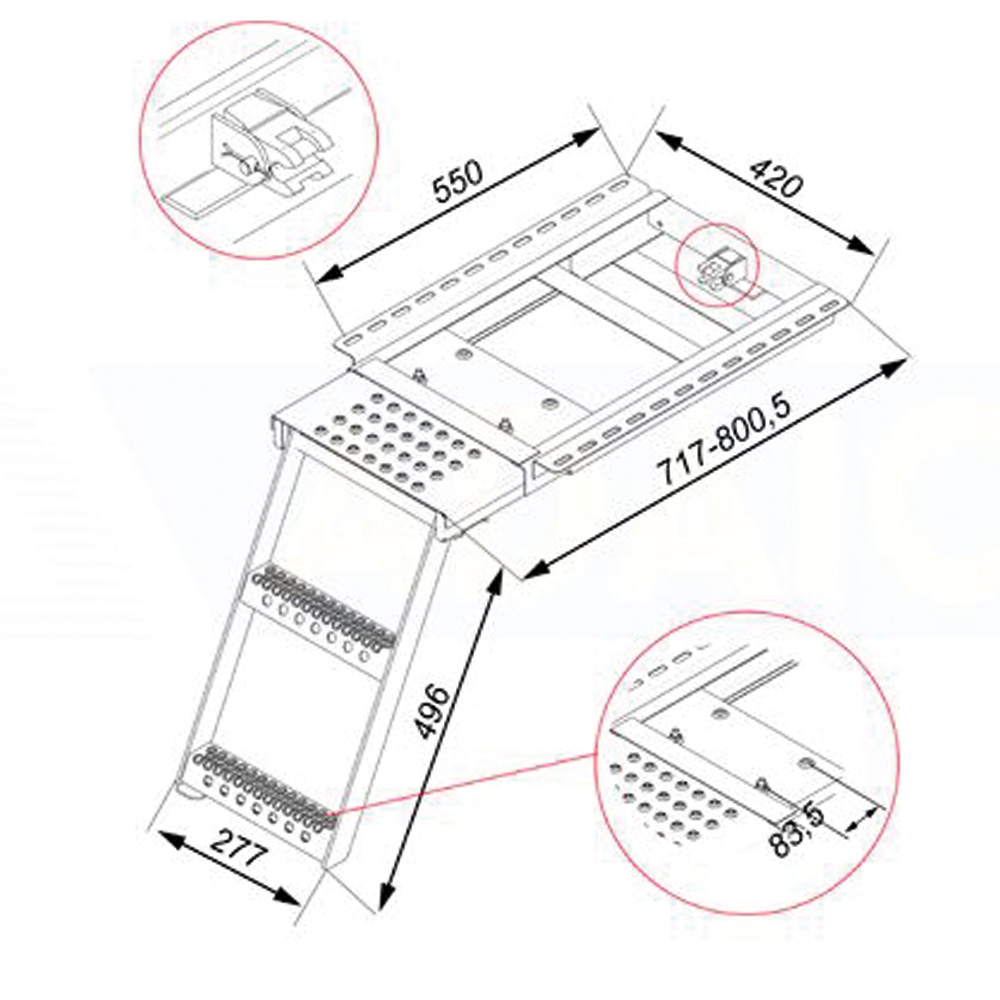 550
420
717-800,5
496
277
83,5